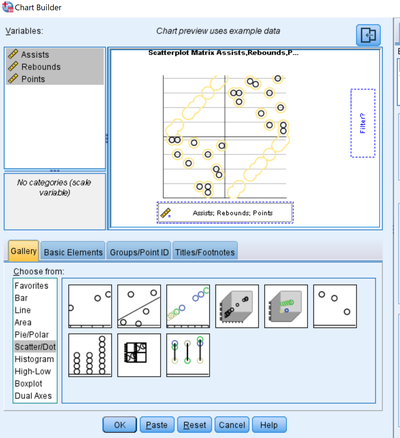 Chart Builder

Variables:

Chart preview uses example data

Assists
Rebounds
Points

No categories (scale variable)

Scatterplot Matrix Assists,Rebounds,P...

Filter?

Assists; Rebounds; Points

Gallery
Basic Elements
Groups/Point ID
Titles/Footnotes

Choose from:

Favorites
Bar
Line
Area
Pie/Polar
Scatter/Dot
Histogram
High-Low
Boxplot
Dual Axes

OK
Paste
Reset
Cancel
Help